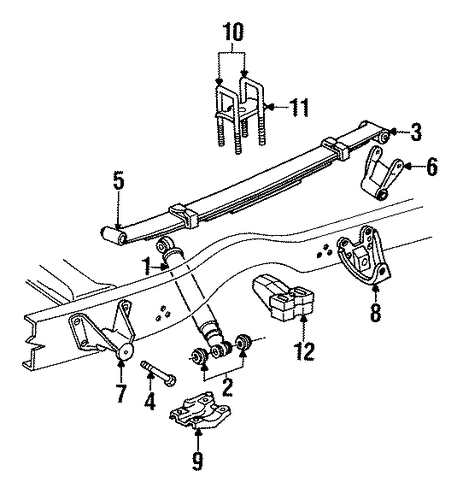 10
11
3
6
5
1
8
12
7
4
2
9