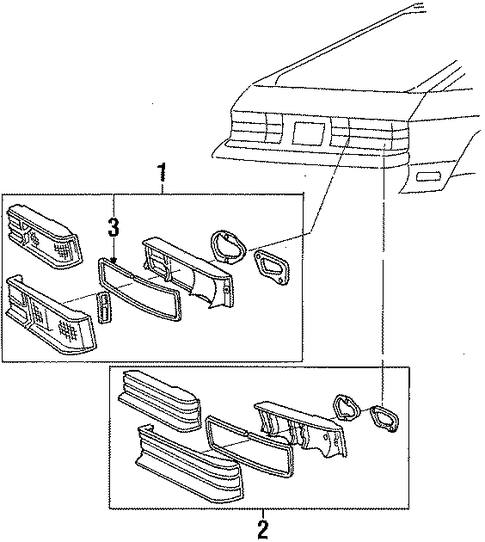 1
3
2