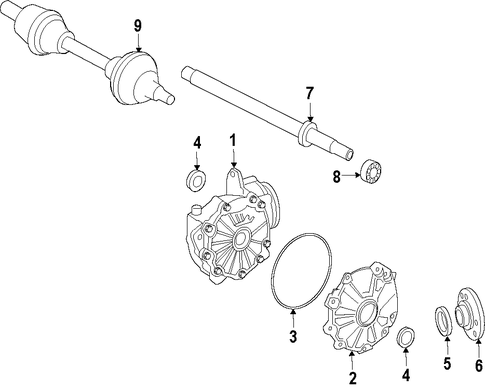 9
7
4
1
8
3
2
4
5
6