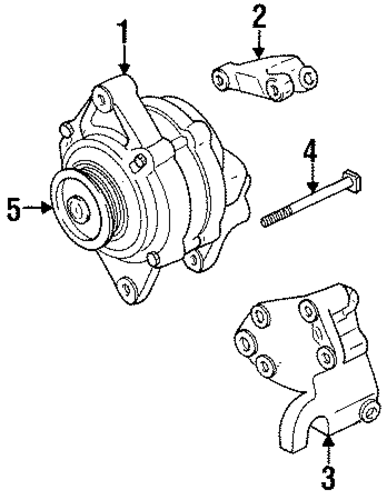 1
2
4
5
3