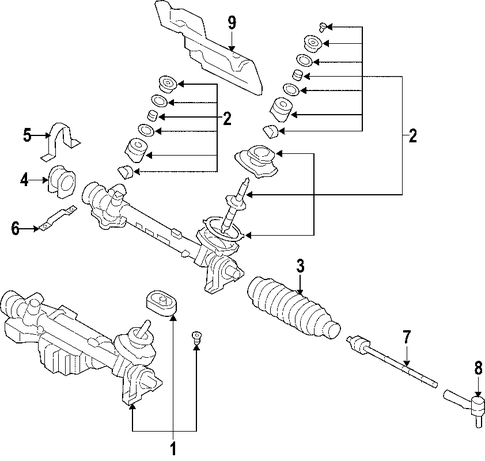 9
2
2
5
4
6
3
7
8
1