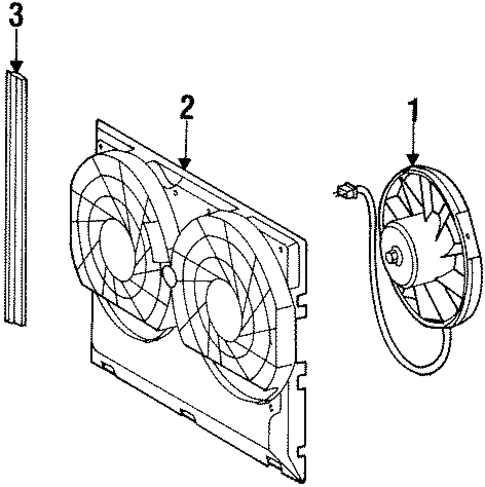 3
2
1