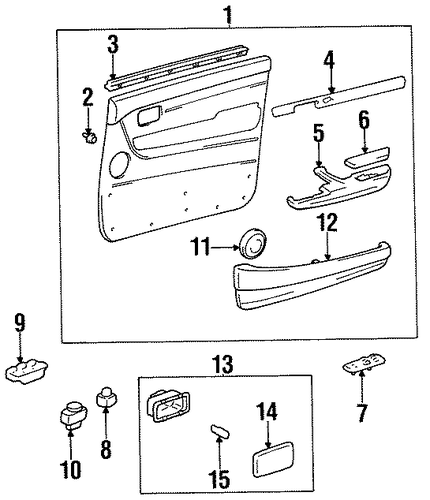 1
3
2
4
6
5
12
11
9
13
7
14
8
10
15