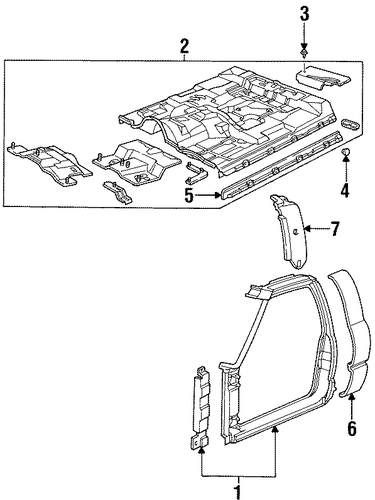 2
3
5
4
7
6
1