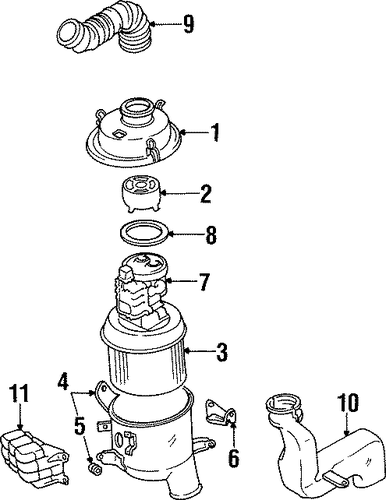 9
1
2
8
7
3
4
11
5
6
10