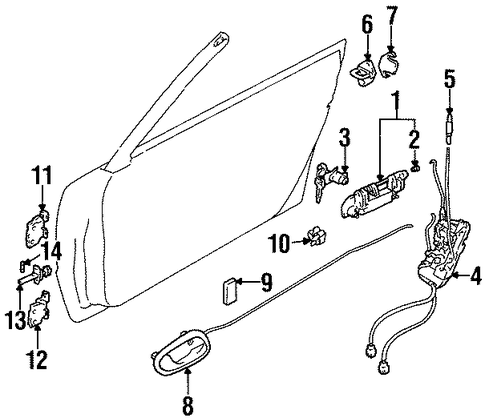 6
7
5
1
2
3
11
10
14
4
9
13
12
8