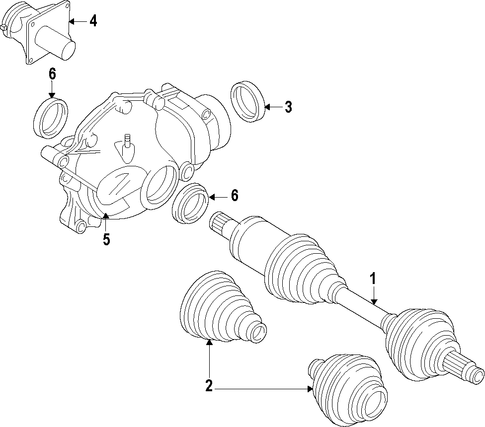 4
6
3
6
5
1
2