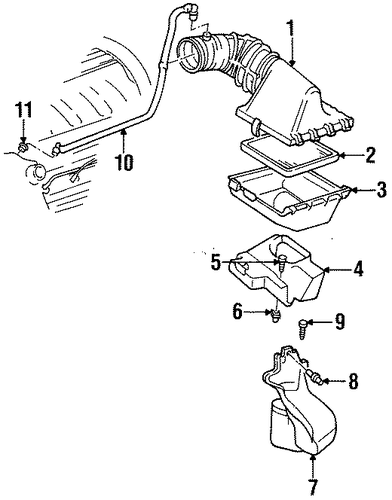 1
11
10
2
3
5
4
6
9
8
7