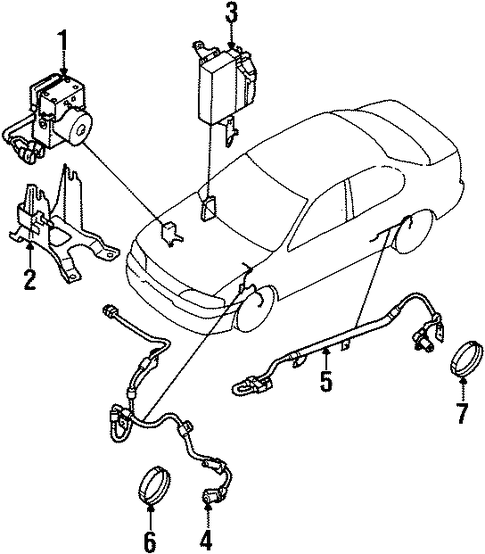 1
3
2
5
7
6
4