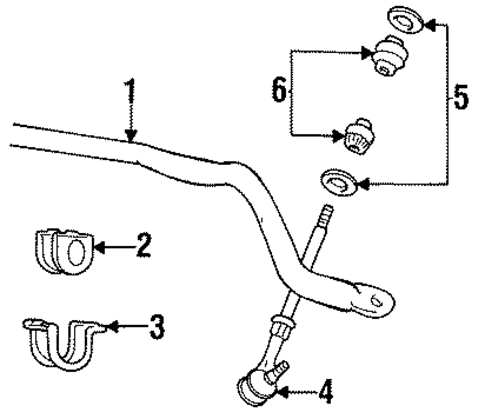 1
6
5
2
3
4