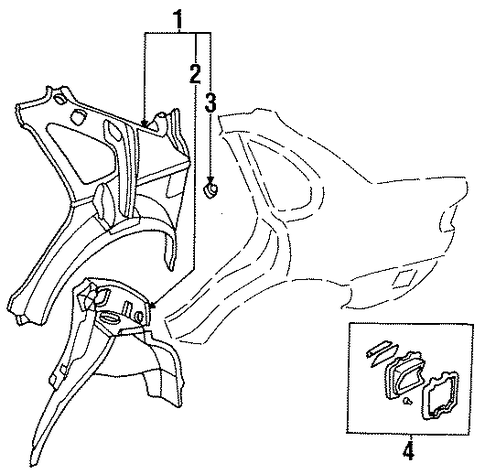 1
2
3
4