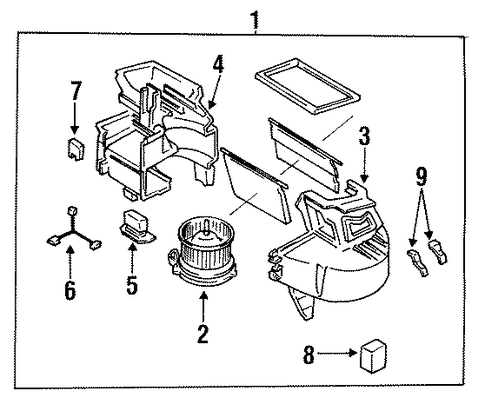 1
4
7
3
9
6
5
2
8