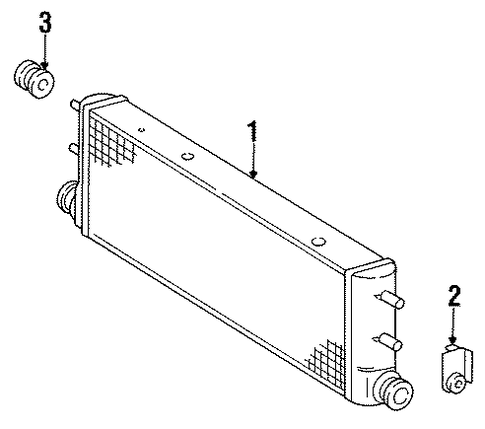 3
1
2