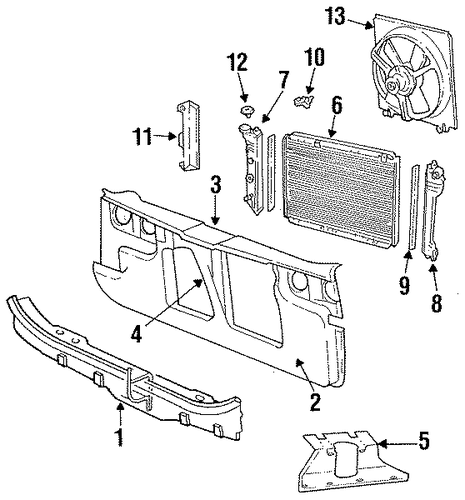 13
12
10
7
6
11
3
9
8
4
2
1
5