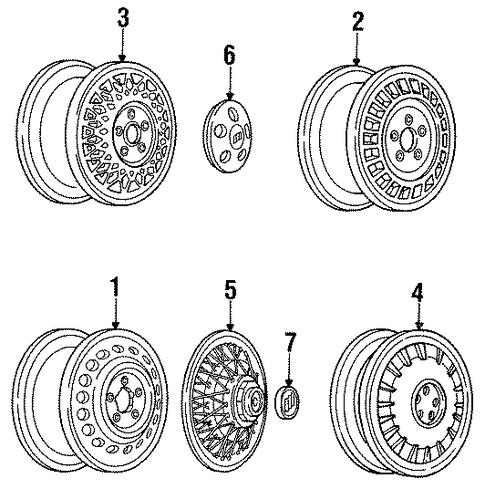 3
6
2
1
5
7
4