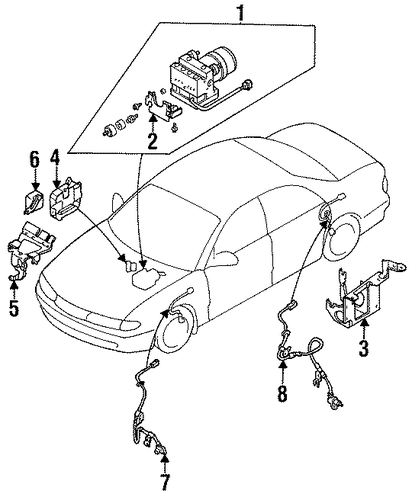 1
2
6
4
5
3
8
7