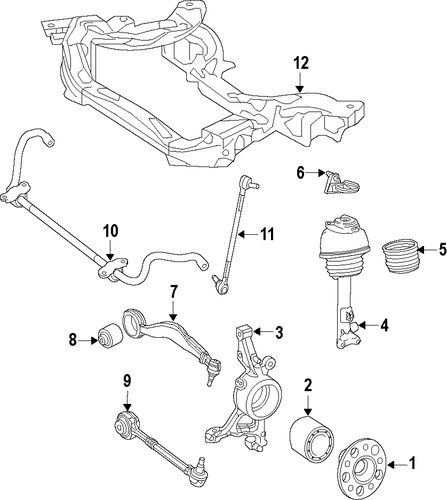 12
6
10
11
5
7
4
8
3
9
2
1