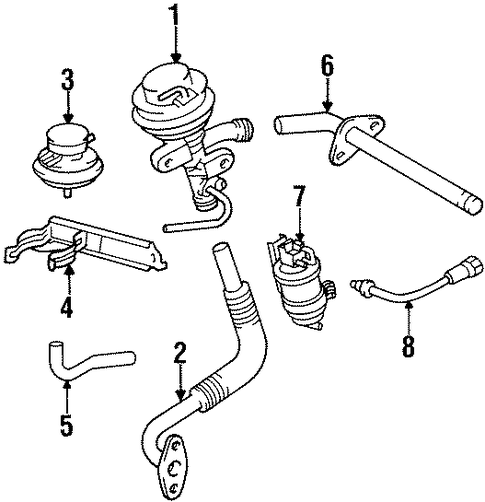 1
3
6
7
4
8
2
5