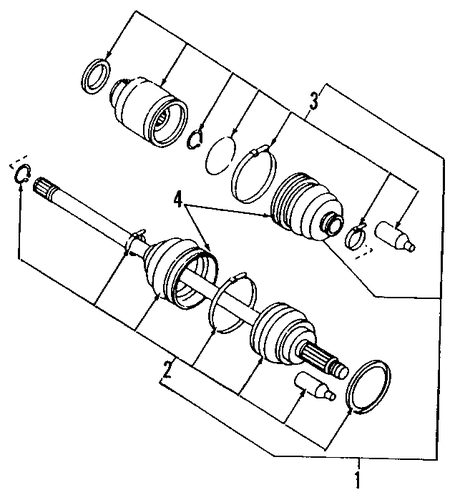 3
4
2
1