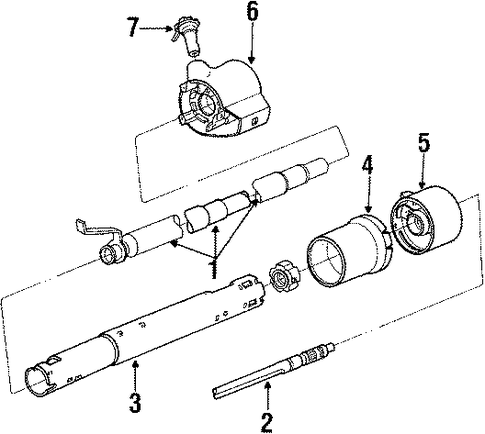 7
6
5
4
1
3
2