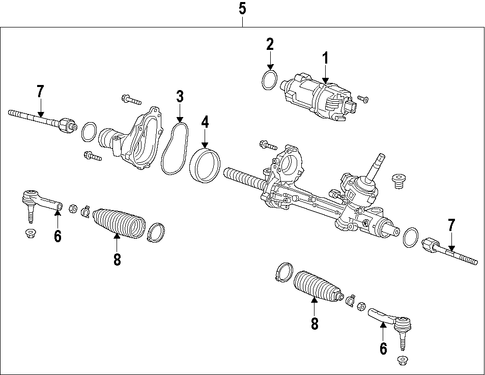 5
2
1
7
3
4
6
8
7
8
6