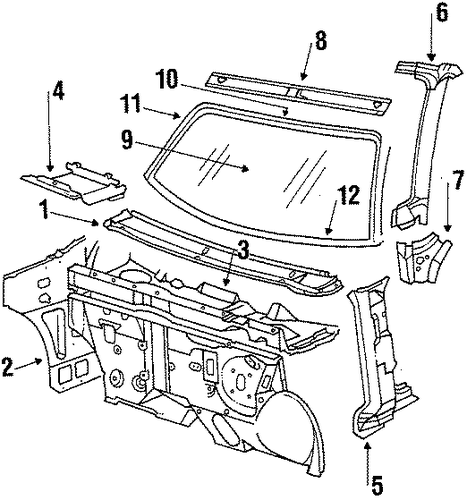 6
8
10
4
11
9
7
12
1
3
2
5