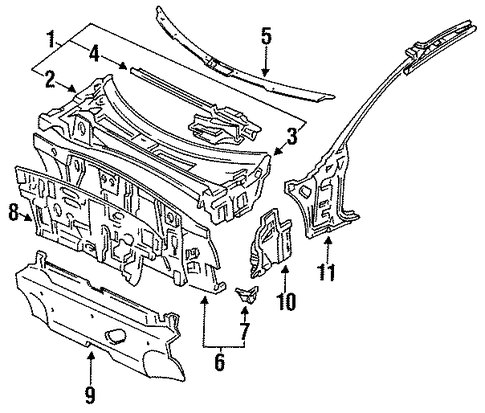 1
4
5
2
3
8
11
10
7
6
9