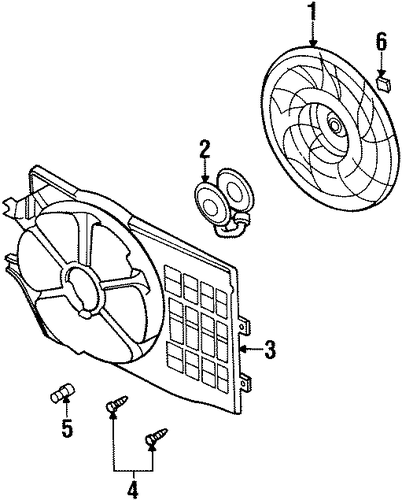 1
6
2
3
5
4