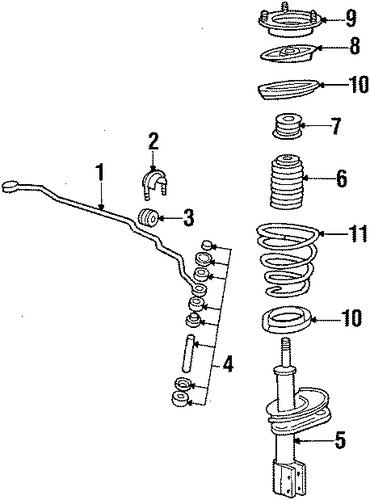 9
8
10
7
2
1
6
3
11
10
4
5