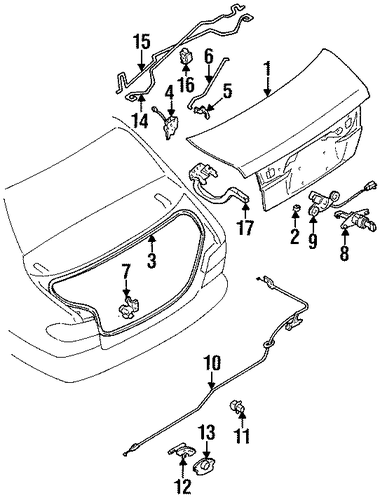 15
6
1
16
4
5
14
17
2
9
8
3
7
10
11
13
12