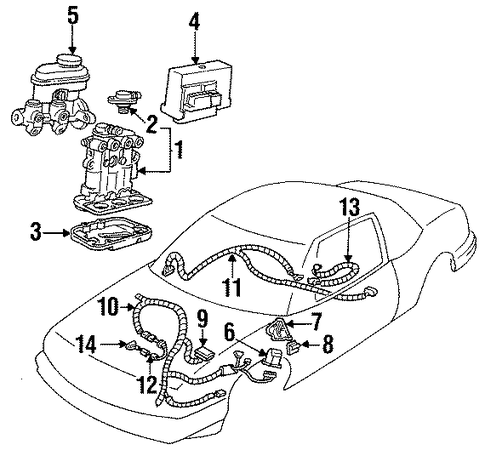 5
4
2
1
3
13
11
10
9
7
6
8
14
12