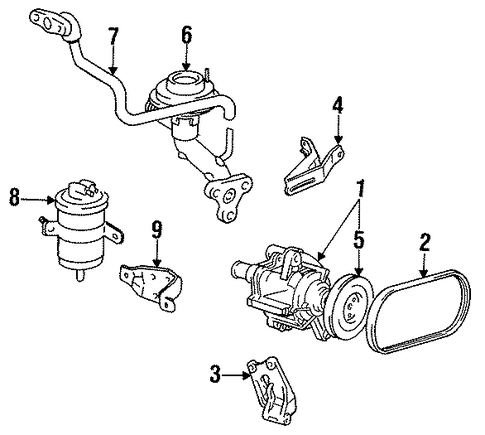 7
6
4
8
1
9
5
2
3