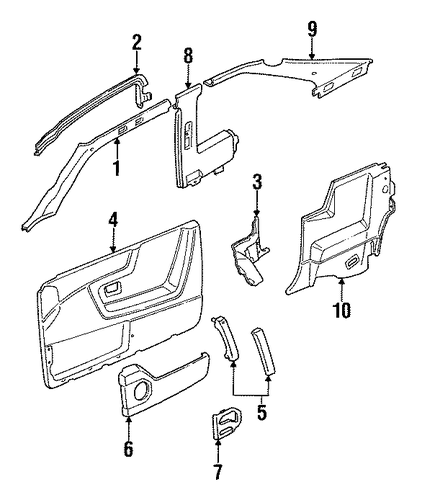 2
8
9
1
3
4
10
5
6
7