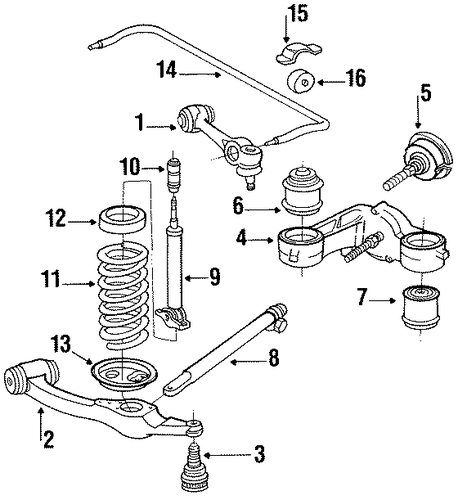 15
14
16
5
1
10
6
12
4
11
9
7
13
8
2
3