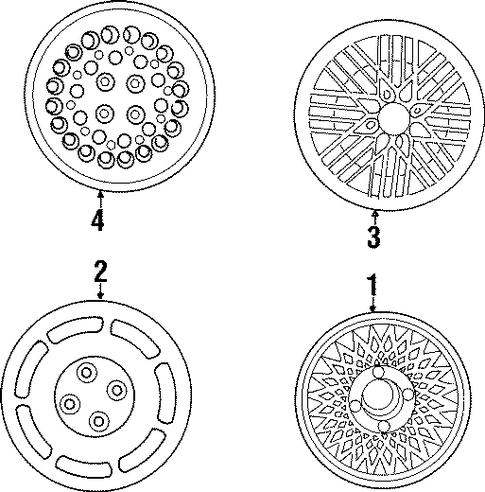 4
3
2
1