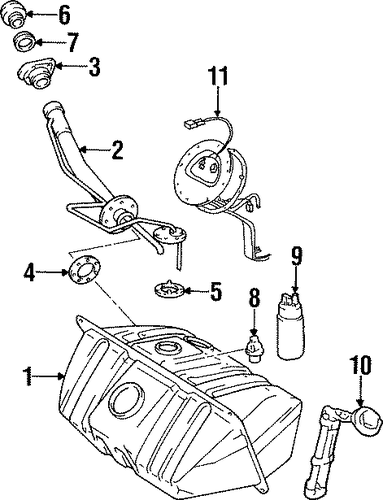 6
7
3
11
2
4
5
9
8
1
10