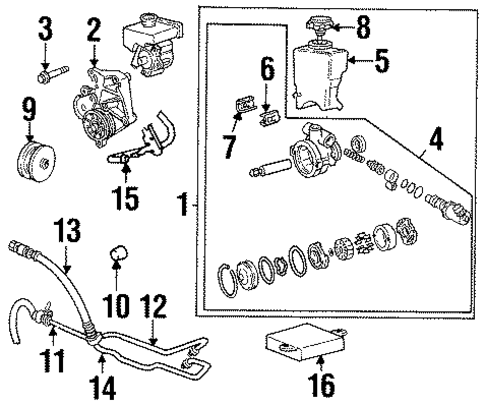 3
2
8
5
6
9
7
4
15
1
13
10
12
11
14
16