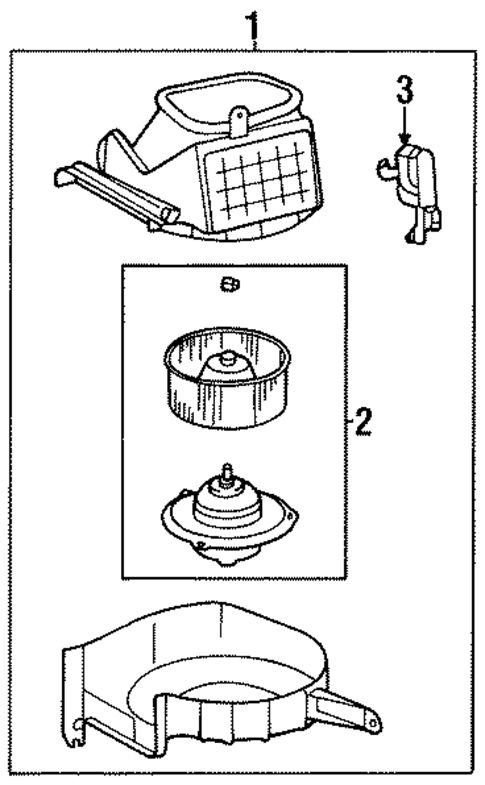 1
3
2