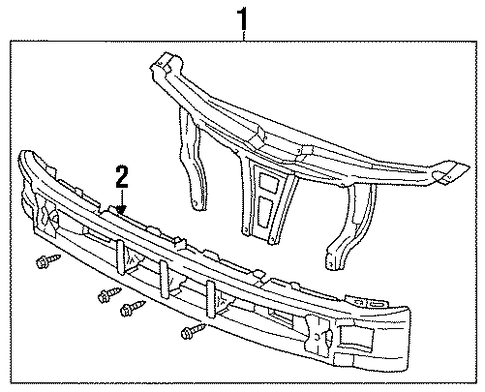 1

2