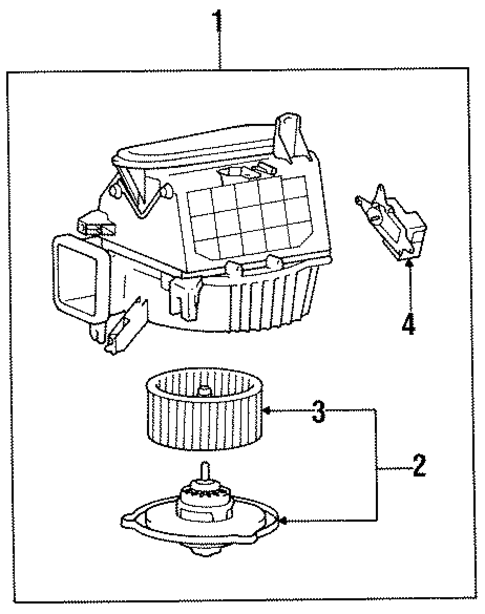 1
4
3
2