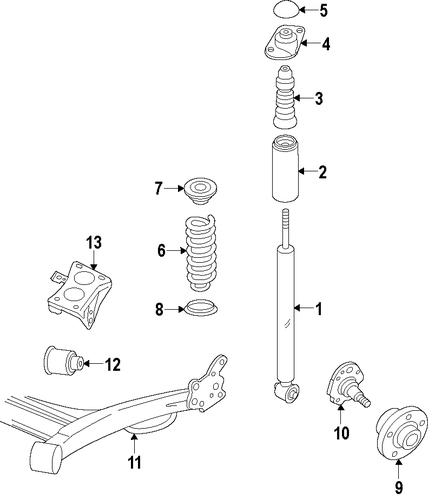 5
4
3
2
7
13
6
8
1
12
10
11
9