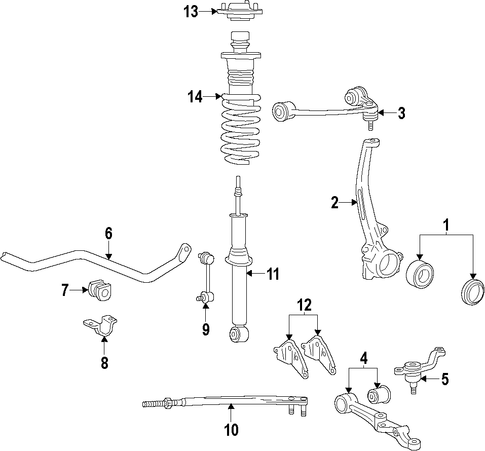 13
14
3
2
1
6
7
11
9
8
12
4
5
10