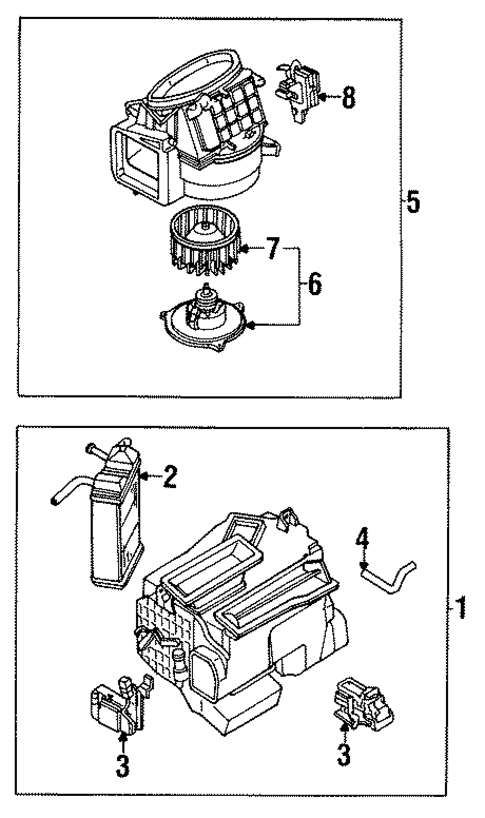 8
5
7
6
2
4
1
3
3