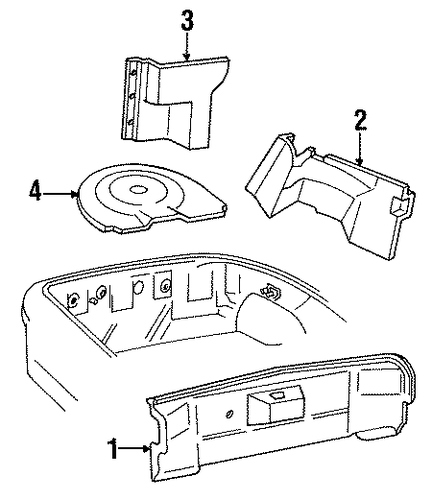 3
2
4
1