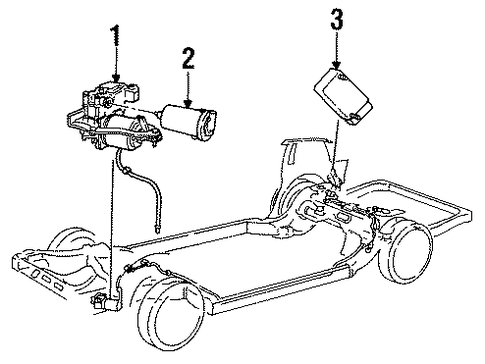 1
2
3