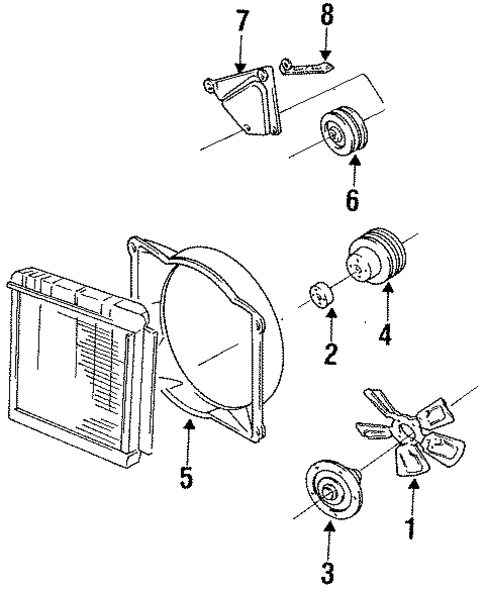 7
8
6
4
2
5
1
3