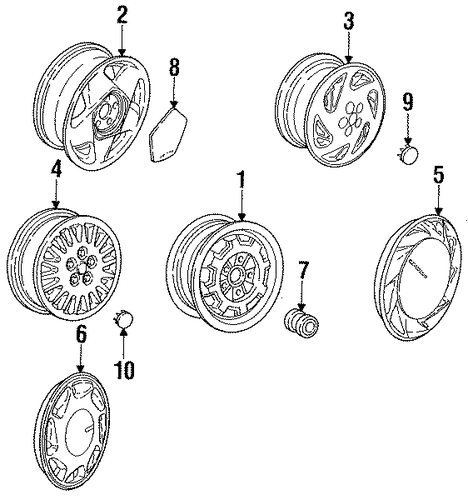 2
8
3
9
4
1
5
7
6
10