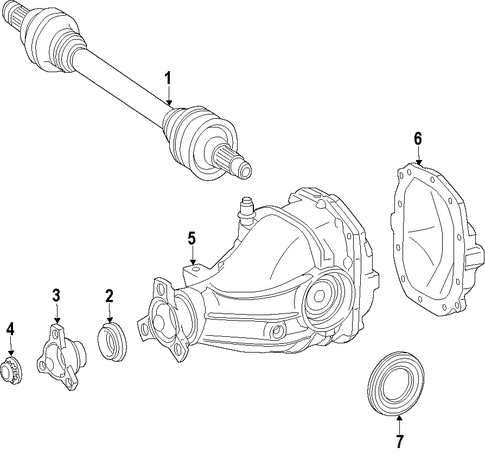 1
6
5
3
2
4
7