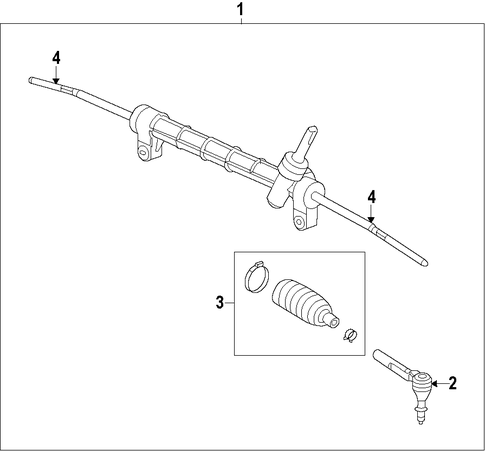 1
4
4
3
2