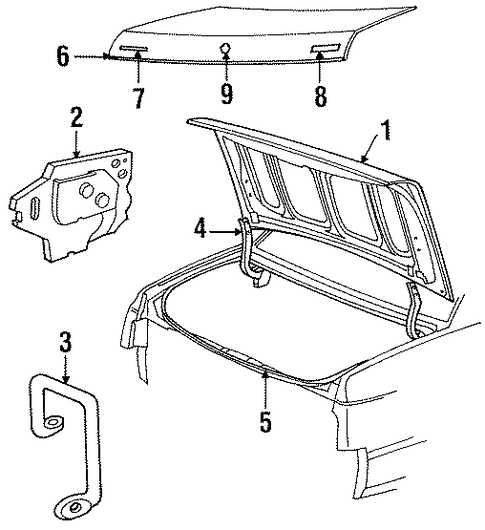 6
7
9
8
2
1
4
3
5